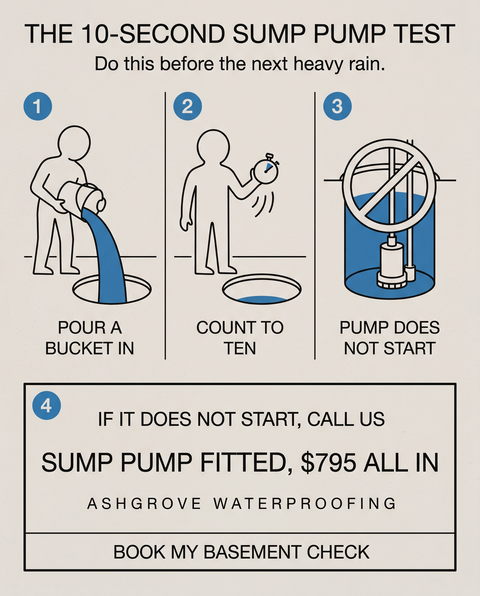 THE 10-SECOND SUMP PUMP TEST

Do this before the next heavy rain.

1

POUR A BUCKET IN

2

COUNT TO TEN

3

PUMP DOES NOT START

4

IF IT DOES NOT START, CALL US

SUMP PUMP FITTED, $795 ALL IN

ASHGROVE WATERPROOFING

BOOK MY BASEMENT CHECK